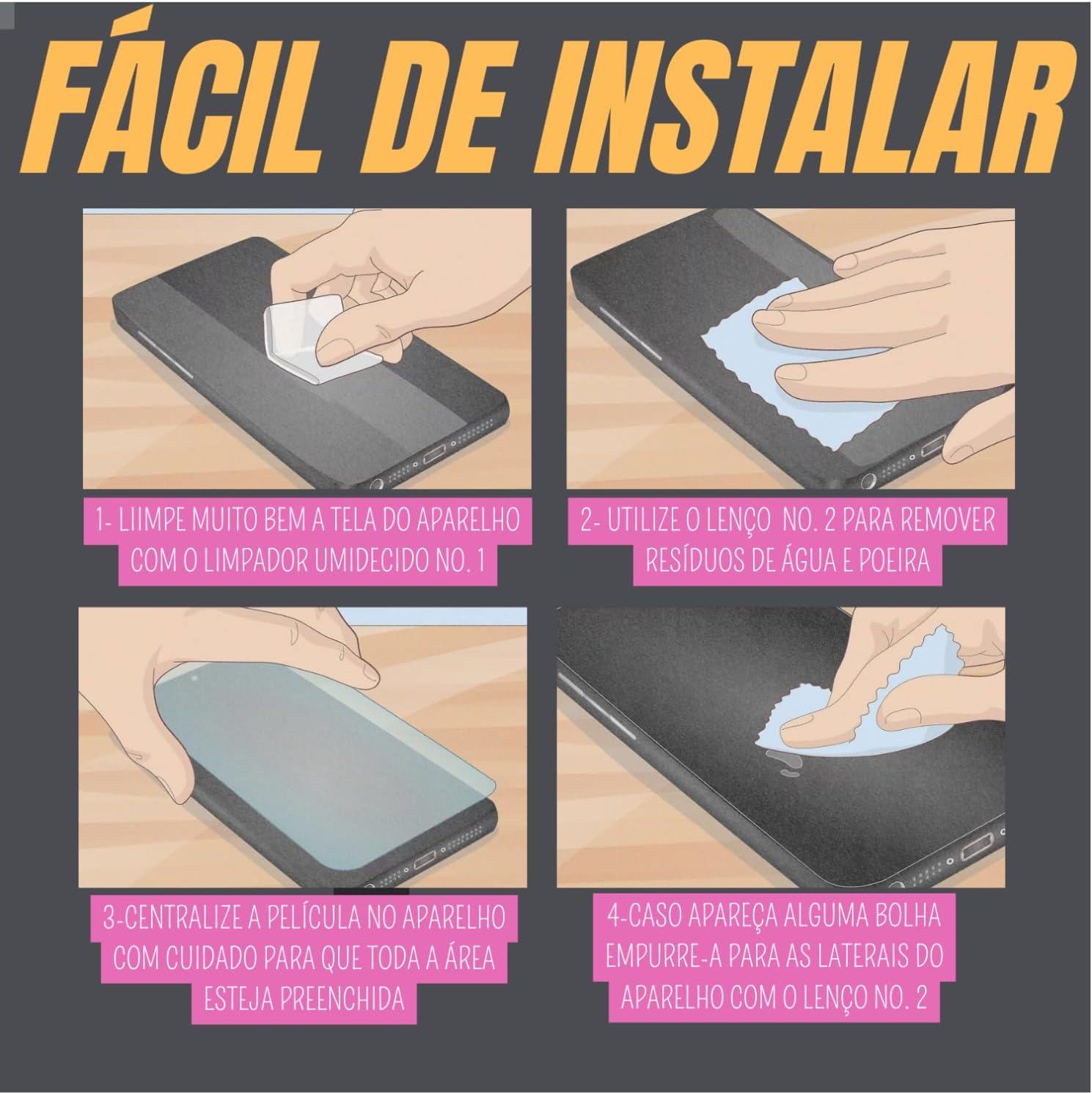 FÁCIL DE INSTALAR

1- LIIMPE MUITO BEM A TELA DO APARELHO COM O LIMPADOR UMIDECIDO NO. 1

2- UTILIZE O LENÇO NO. 2 PARA REMOVER RESÍDUOS DE ÁGUA E POEIRA

3-CENTRALIZE A PELÍCULA NO APARELHO COM CUIDADO PARA QUE TODA A ÁREA ESTEJA PREENCHIDA

4-CASO APAREÇA ALGUMA BOLHA EMPURRE-A PARA AS LATERAIS DO APARELHO COM O LENÇO NO. 2